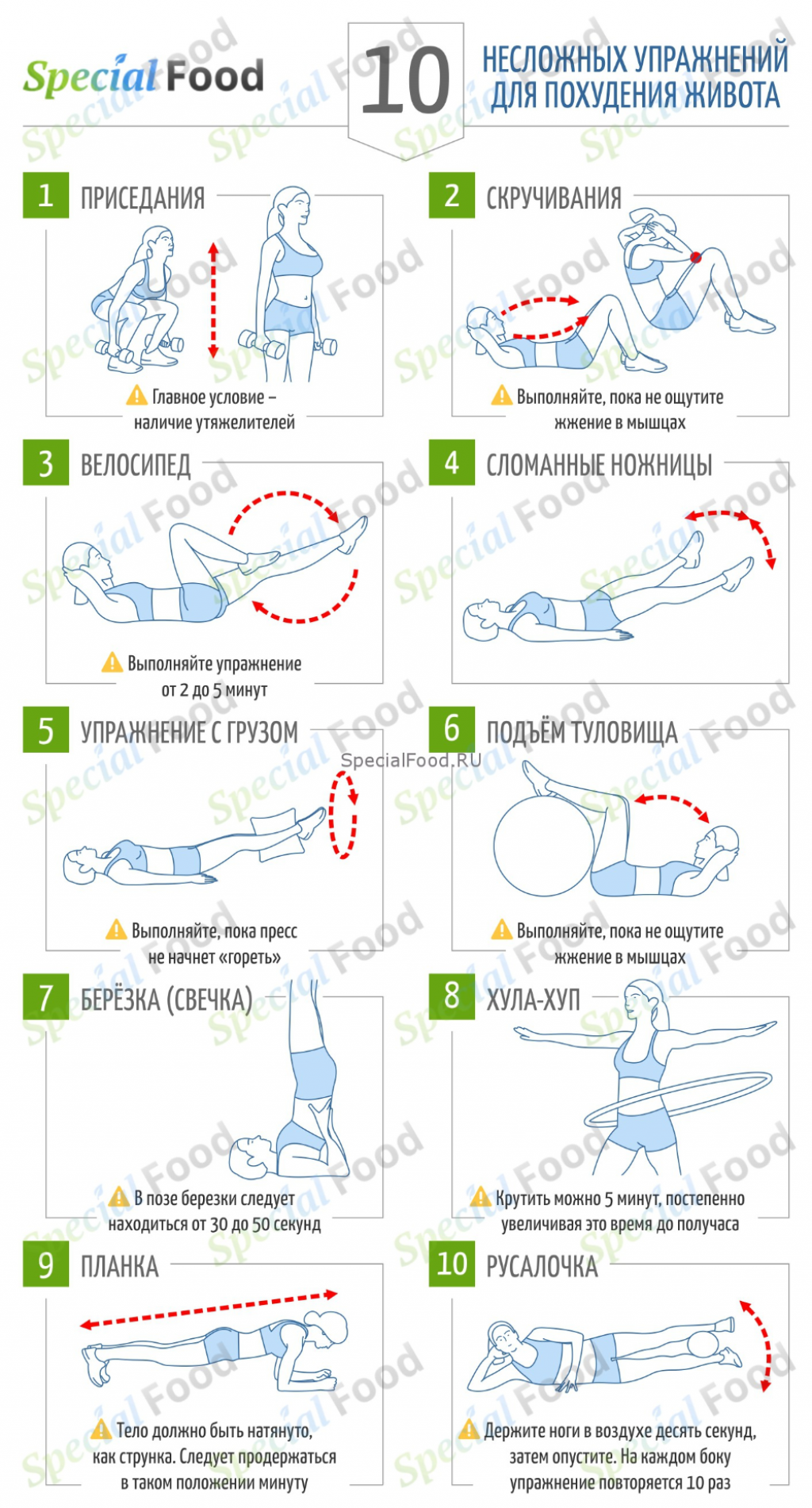 Special Food

10

НЕСЛОЖНЫХ УПРАЖНЕНИЙ ДЛЯ ПОХУДЕНИЯ ЖИВОТА

1 ПРИСЕДАНИЯ

Главное условие – наличие утяжелителей

2 СКРУЧИВАНИЯ

Выполняйте, пока не ощутите жжение в мышцах

3 ВЕЛОСИПЕД

Выполняйте упражнение от 2 до 5 минут

4 СЛОМАННЫЕ НОЖНИЦЫ

5 УПРАЖНЕНИЕ С ГРУЗОМ

SpecialFood.RU

Выполняйте, пока пресс не начнет «гореть»

6 ПОДЪЁМ ТУЛОВИЩА

Выполняйте, пока не ощутите жжение в мышцах

7 БЕРЁЗКА (СВЕЧКА)

В позе березки следует находиться от 30 до 50 секунд

8 ХУЛА-ХУП

Крутить можно 5 минут, постепенно увеличивая это время до получаса

9 ПЛАНКА

Тело должно быть натянуто, как струнка. Следует продержаться в таком положении минуту

10 РУСАЛОЧКА

Держите ноги в воздухе десять секунд, затем опустите. На каждом боку упражнение повторяется 10 раз